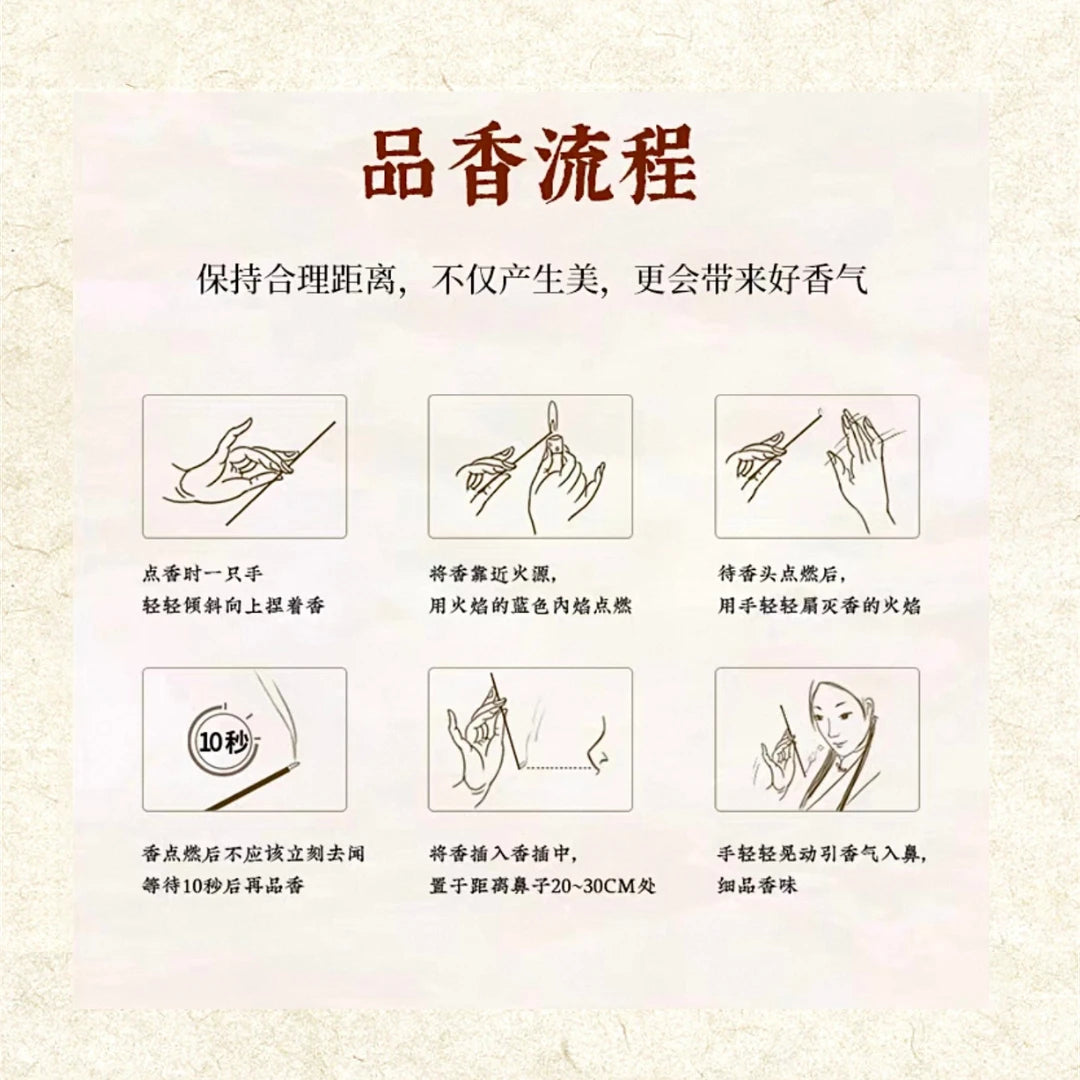 品香流程

保持合理距离，不仅产生美，更会带来好香气

点香时一只手
轻轻倾斜向上捏着香

将香靠近火源，
用火焰的蓝色内焰点燃

待香头点燃后，
用手轻轻扇灭香的火焰

10秒

香点燃后不应该立刻去闻
等待10秒后再品香

将香插入香插中，
置于距离鼻子20~30CM处

手轻轻晃动引香气入鼻，
细品香味